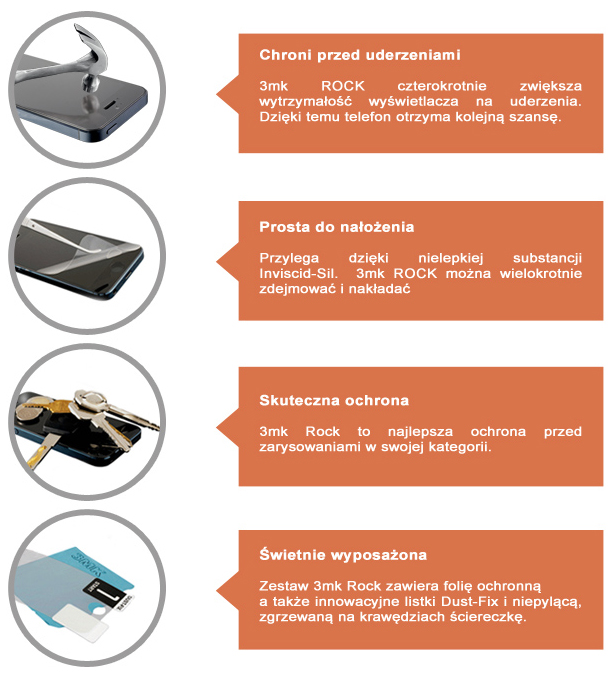 Chroni przed uderzeniami

3mk ROCK czterokrotnie zwiększa wytrzymałość wyświetlacza na uderzenia. Dzięki temu telefon otrzyma kolejną szansę.

Prosta do nałożenia

Przylega dzięki nielepkiej substancji Inviscid-Sil. 3mk ROCK można wielokrotnie zdejmować i nakładać

Skuteczna ochrona

3mk Rock to najlepsza ochrona przed zarysowaniami w swojej kategorii.

Świetnie wyposażona

Zestaw 3mk Rock zawiera folię ochronną a także innowacyjne listki Dust-Fix i niepylącą, zgrzewaną na krawędziach ściereczkę.